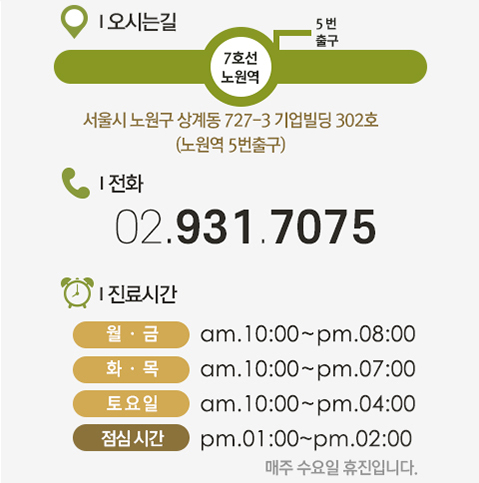 I 오시는길

5번
출구

7호선
노원역

서울시 노원구 상계동 727-3 기업빌딩 302호
(노원역 5번출구)

I 전화

02.931.7075

I 진료시간

월 · 금 am.10:00~pm.08:00
화 · 목 am.10:00~pm.07:00
토요일 am.10:00~pm.04:00
점심 시간 pm.01:00~pm.02:00

매주 수요일 휴진입니다.